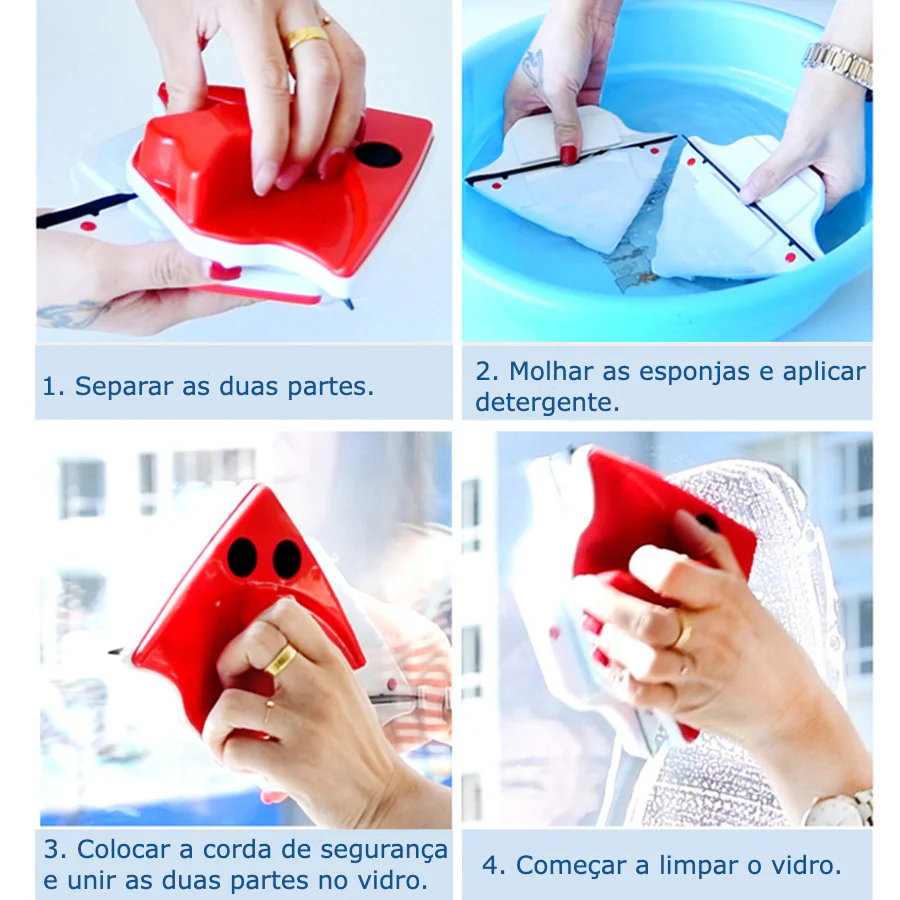 1. Separar as duas partes.

2. Molhar as esponjas e aplicar detergente.

3. Colocar a corda de segurança e unir as duas partes no vidro.

4. Começar a limpar o vidro.